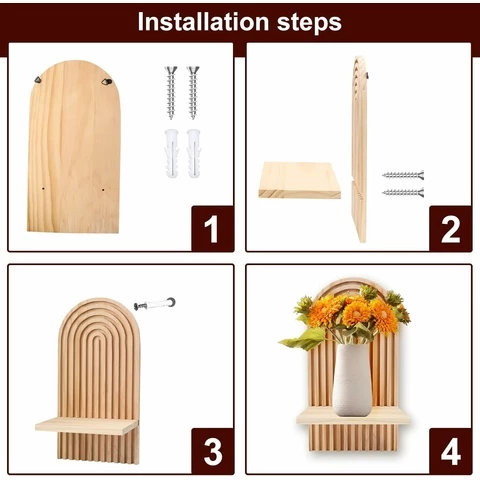 Installation steps

1

2

3

4